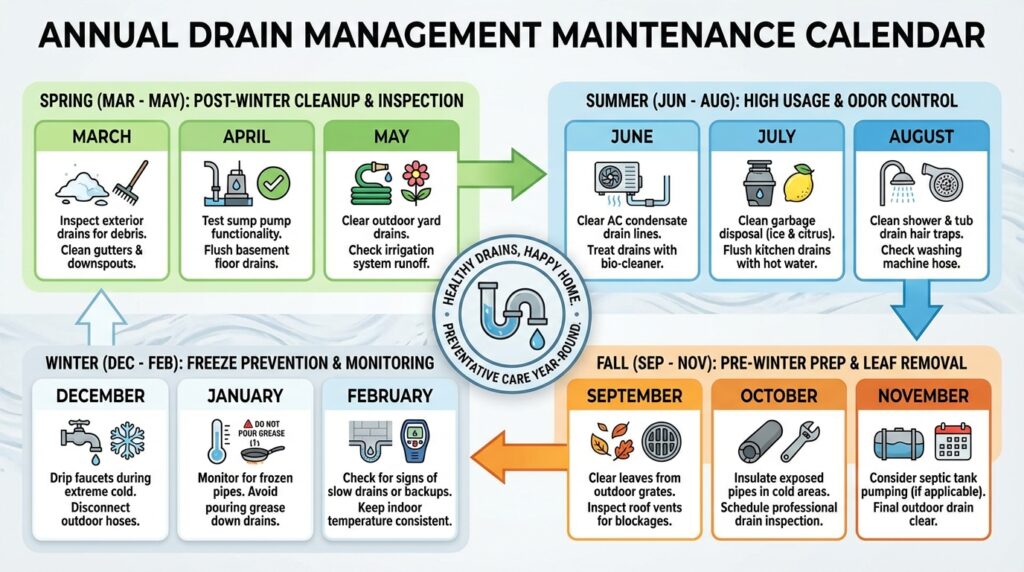 ANNUAL DRAIN MANAGEMENT MAINTENANCE CALENDAR

SPRING (MAR - MAY): POST-WINTER CLEANUP & INSPECTION

MARCH

Inspect exterior drains for debris.
Clean gutters & downspouts.

APRIL

Test sump pump functionality.
Flush basement floor drains.

MAY

Clear outdoor yard drains.
Check irrigation system runoff.

SUMMER (JUN - AUG): HIGH USAGE & ODOR CONTROL

JUNE

Clear AC condensate drain lines.
Treat drains with bio-cleaner.

JULY

Clean garbage disposal (ice & citrus).
Flush kitchen drains with hot water.

AUGUST

Clean shower & tub drain hair traps.
Check washing machine hose.

HEALTHY DRAINS, HAPPY HOME. PREVENTATIVE CARE YEAR-ROUND.

WINTER (DEC - FEB): FREEZE PREVENTION & MONITORING

DECEMBER

Drip faucets during extreme cold.
Disconnect outdoor hoses.

JANUARY

DO NOT POUR GREASE

Monitor for frozen pipes. Avoid pouring grease down drains.

FEBRUARY

Check for signs of slow drains or backups.
Keep indoor temperature consistent.

FALL (SEP - NOV): PRE-WINTER PREP & LEAF REMOVAL

SEPTEMBER

Clear leaves from outdoor grates.
Inspect roof vents for blockages.

OCTOBER

Insulate exposed pipes in cold areas.
Schedule professional drain inspection.

NOVEMBER

Consider septic tank pumping (if applicable).
Final outdoor drain clear.