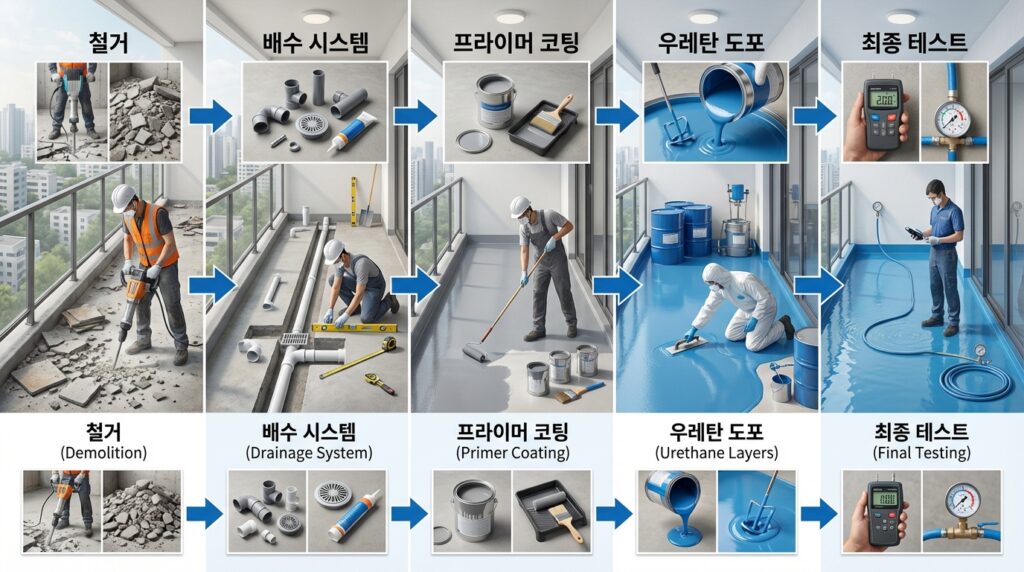 철거

배수 시스템

프라이머 코팅

우레탄 도포

최종 테스트

철거
(Demolition)

배수 시스템
(Drainage System)

프라이머 코팅
(Primer Coating)

우레탄 도포
(Urethane Layers)

최종 테스트
(Final Testing)